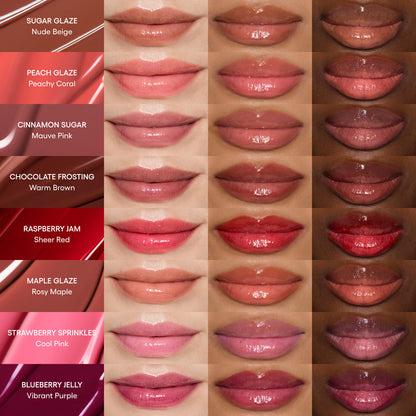 SUGAR GLAZE
Nude Beige

PEACH GLAZE
Peachy Coral

CINNAMON SUGAR
Mauve Pink

CHOCOLATE FROSTING
Warm Brown

RASPBERRY JAM
Sheer Red

MAPLE GLAZE
Rosy Maple

STRAWBERRY SPRINKLES
Cool Pink

BLUEBERRY JELLY
Vibrant Purple